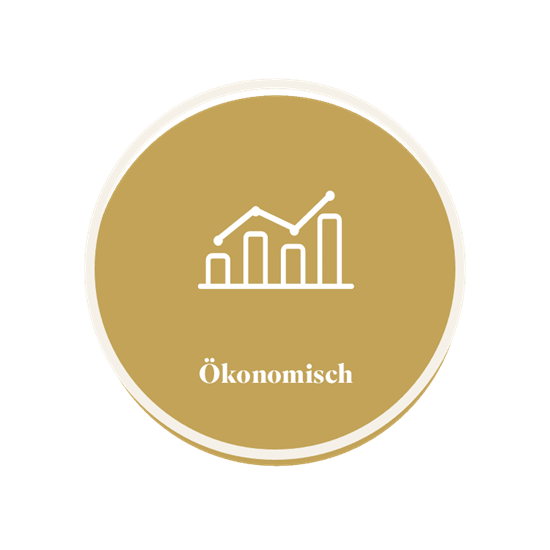 Ökonomisch